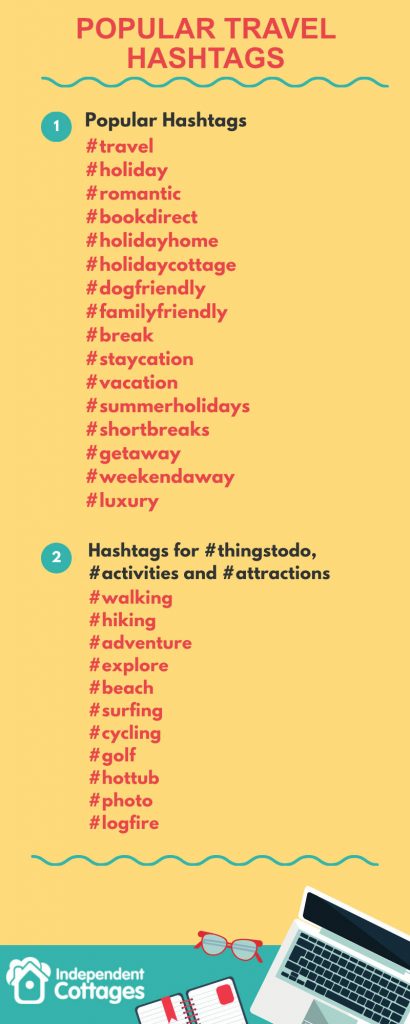 POPULAR TRAVEL HASHTAGS

1 Popular Hashtags
#travel
#holiday
#romantic
#bookdirect
#holidayhome
#holidaycottage
#dogfriendly
#familyfriendly
#break
#staycation
#vacation
#summerholidays
#shortbreaks
#getaway
#weekendaway
#luxury

2 Hashtags for #thingstodo, #activities and #attractions
#walking
#hiking
#adventure
#explore
#beach
#surfing
#cycling
#golf
#hottub
#photo
#logfire

Independent Cottages